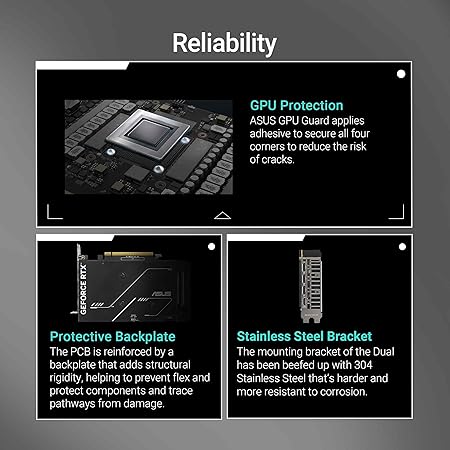 Reliability

GPU Protection
ASUS GPU Guard applies adhesive to secure all four corners to reduce the risk of cracks.

GEFORCE RTX
ASUS

Protective Backplate
The PCB is reinforced by a backplate that adds structural rigidity, helping to prevent flex and protect components and trace pathways from damage.

Stainless Steel Bracket
The mounting bracket of the Dual has been beefed up with 304 Stainless Steel that's harder and more resistant to corrosion.